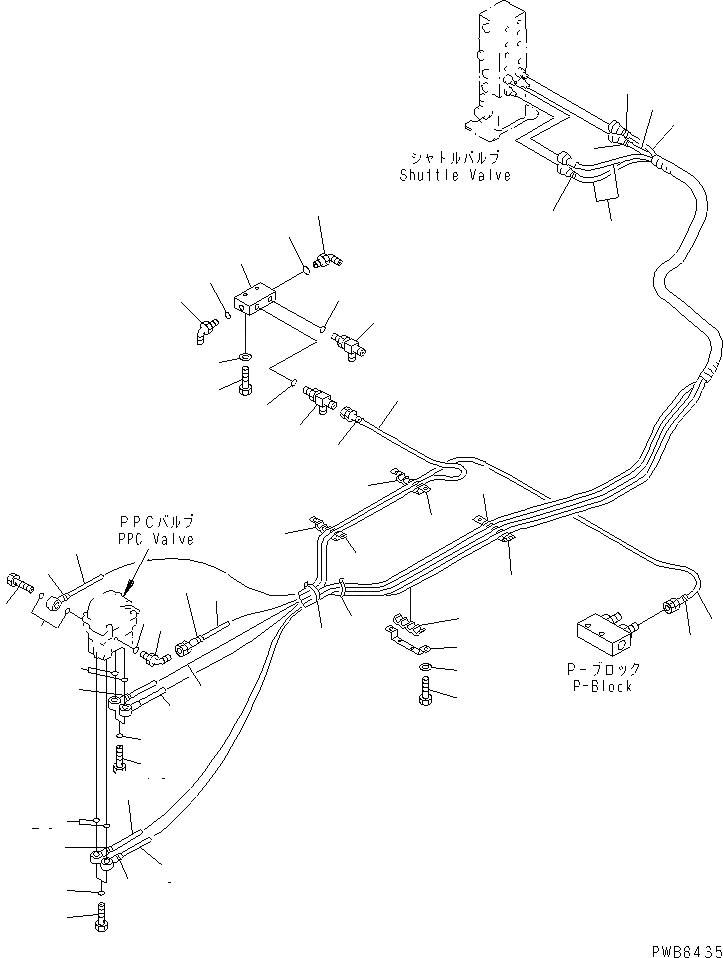 シャトルバルブ
Shuttle Valve

PPCバルブ
PPC Valve

P－ブロック
P-Block

PWB8435