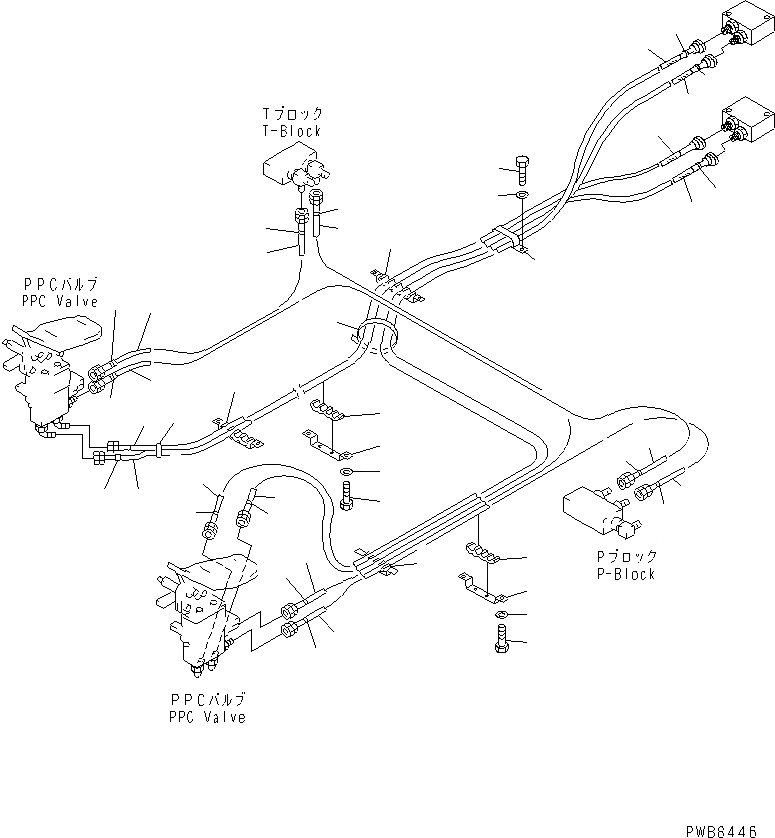 Tブロック
T-Block

PPCバルブ
PPC Valve

Pブロック
P-Block

PPCバルブ
PPC Valve

PWB8446