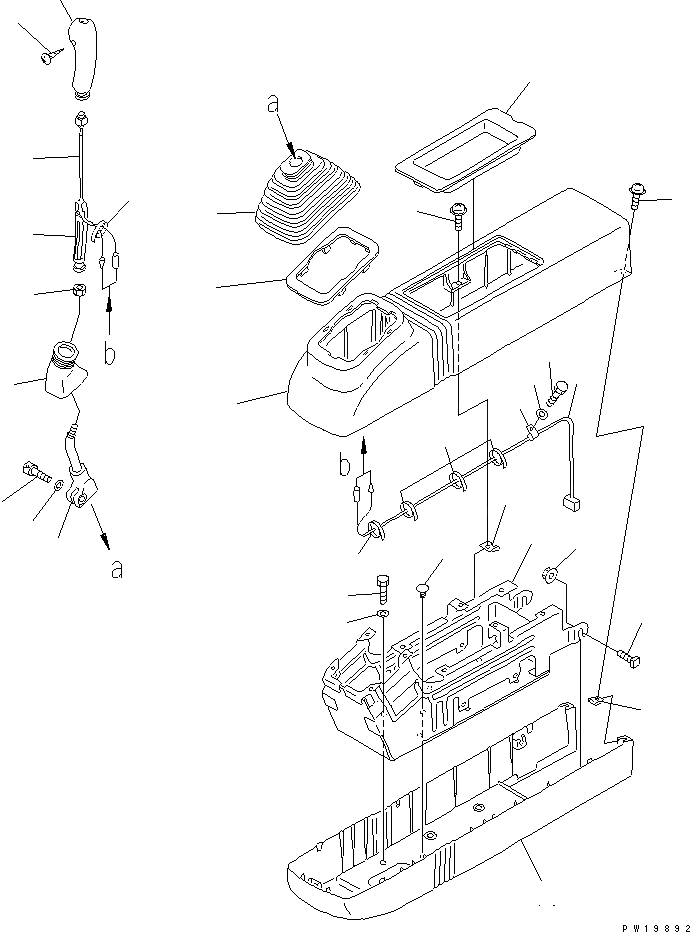 a

b

b

a

PW19892