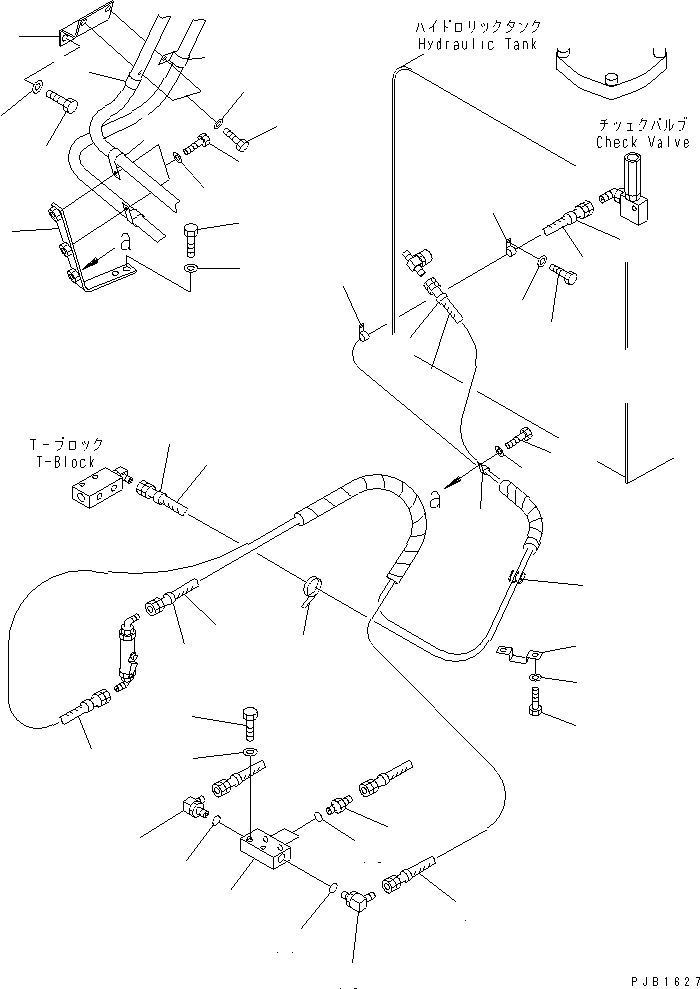 ハイドロリックタンク
Hydraulic Tank

チェックバルブ
Check Valve

a

T-ブロック
T-Block

a

PJB1627