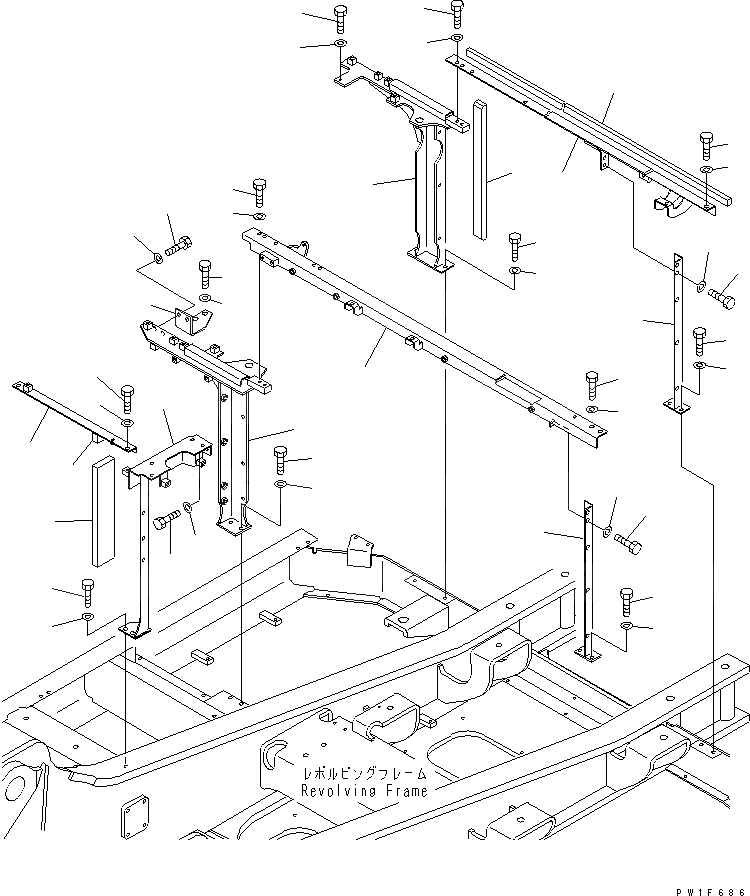 レボルビングフレーム
Revolving Frame

PW1F686