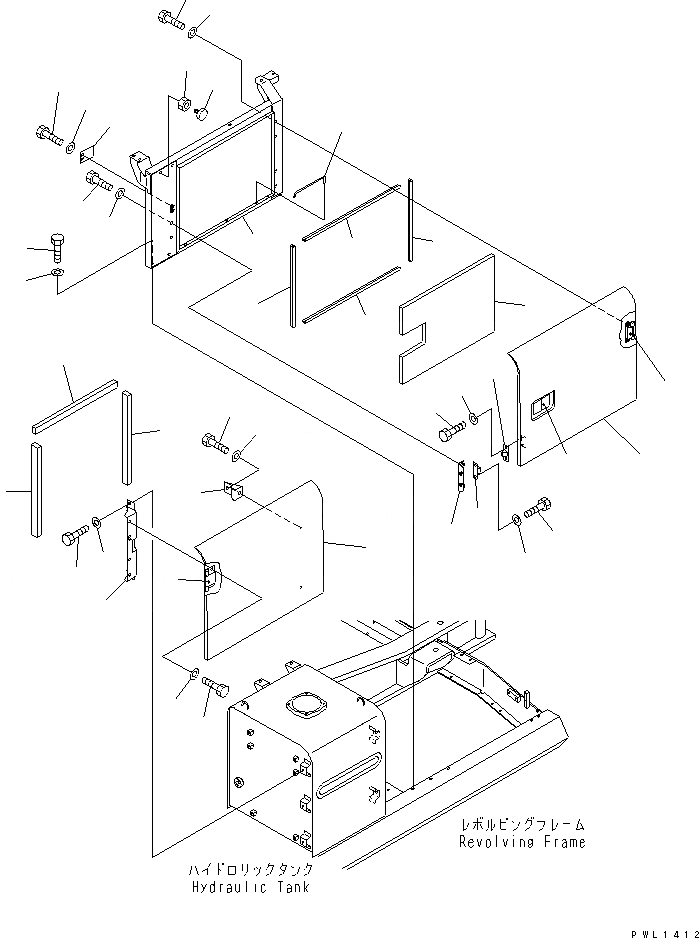 レボルビングフレーム
Revolving Frame

ハイドロリックタンク
Hydraulic Tank

PWL1412