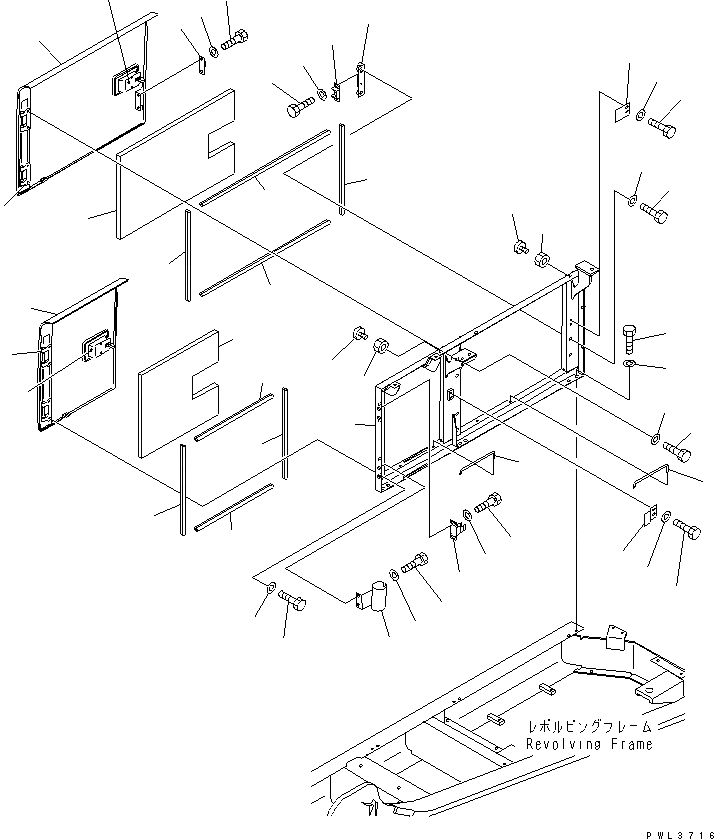 レボルビングフレーム
Revolving Frame

PWL3716