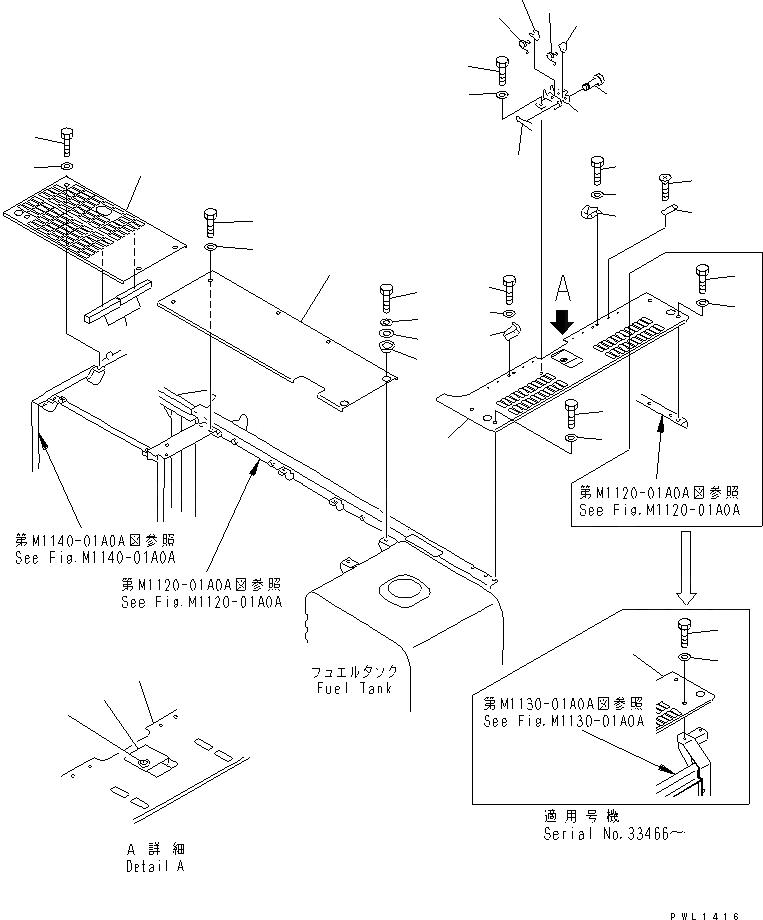 A

第M1120-01A0A図参照
See Fig.M1120-01A0A

第M1140-01A0A図参照
See Fig.M1140-01A0A

第M1120-01A0A図参照
See Fig.M1120-01A0A

フュエルタンク
Fuel Tank

第M1130-01A0A図参照
See Fig.M1130-01A0A

適用号機
Serial No.33466～

A 詳細
Detail A

PWL1416