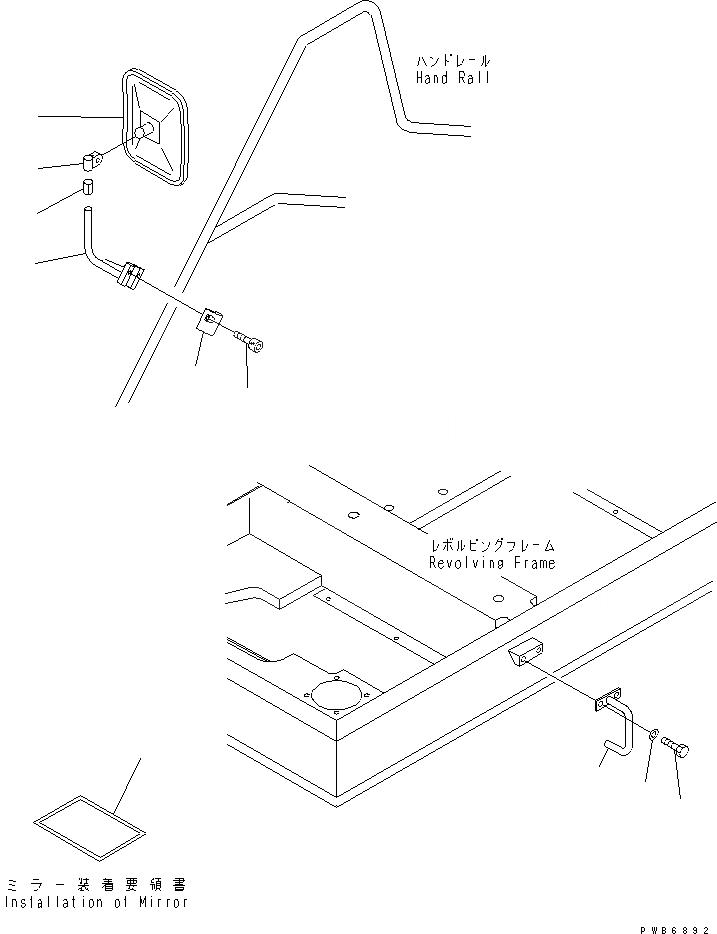 ハンドレール
Hand Rail

レボルビングフレーム
Revolving Frame

ミラー装着要領書
Installation of Mirror

PWB6892