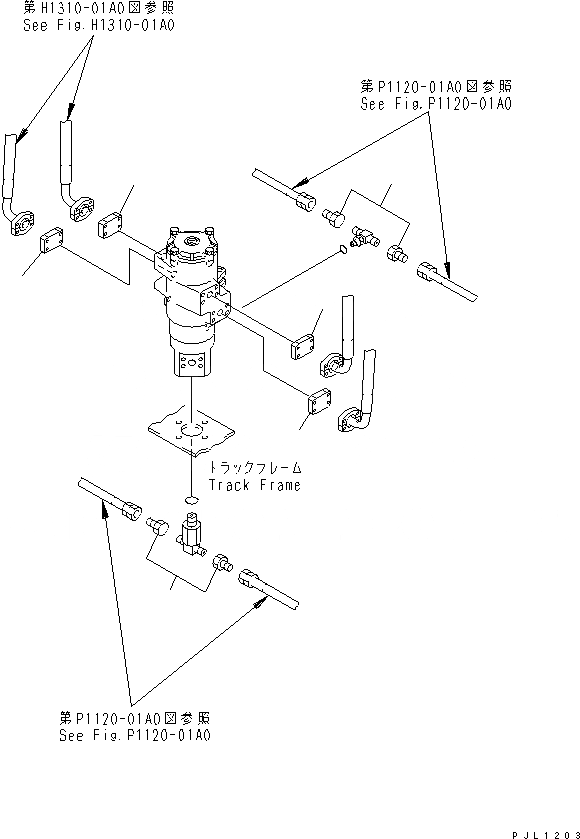 第H1310-01A0図参照
See Fig.H1310-01A0

第P1120-01A0図参照
See Fig.P1120-01A0

トラックフレーム
Track Frame

第P1120-01A0図参照
See Fig.P1120-01A0

PJL1203