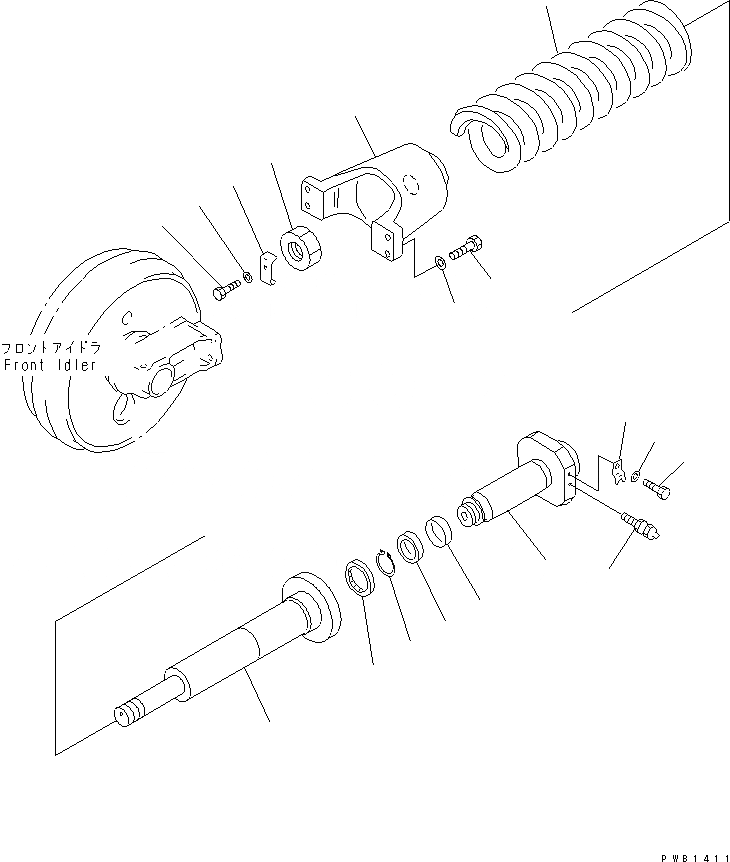 フロントアイドラ
Front Idler

PWB1411