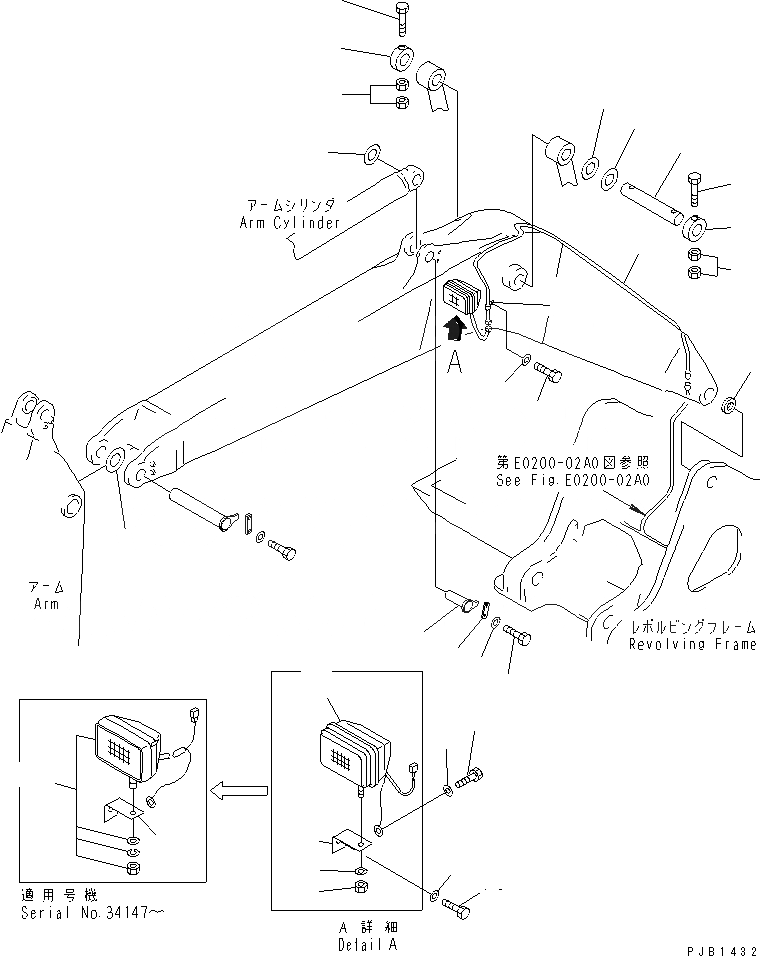 アームシリンダ
Arm Cylinder

A

第E0200-02A0図参照
See Fig.E0200-02A0

アーム
Arm

レボルビングフレーム
Revolving Frame

適用号機
Serial No.34147~

A 詳細
Detail A

PJB1432