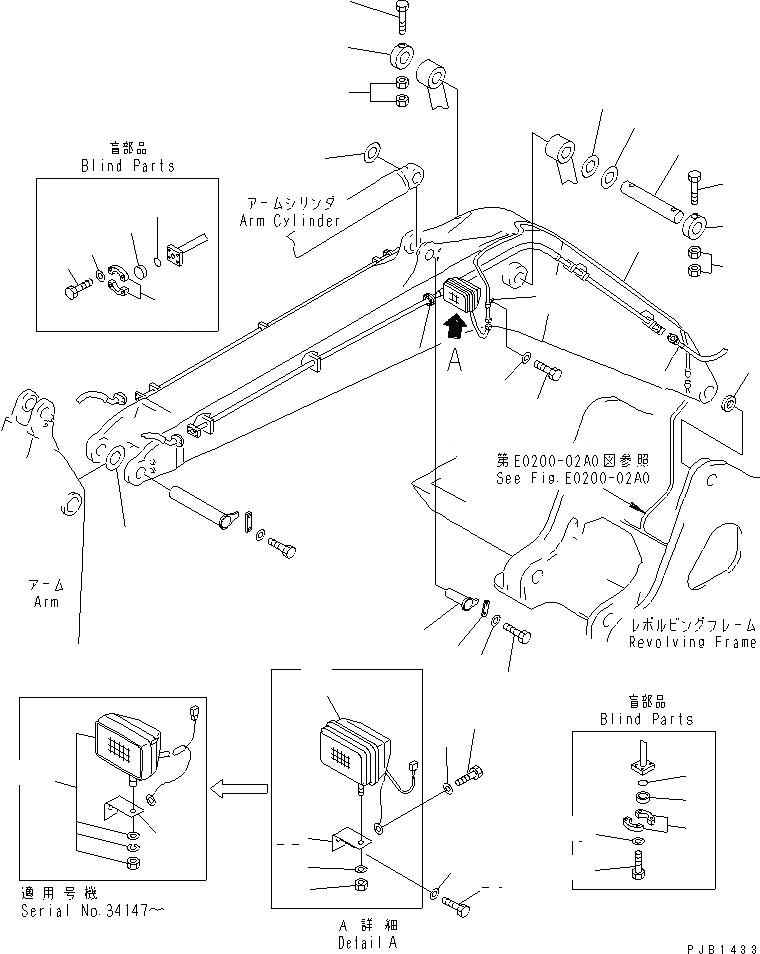 盲部品
Blind Parts

アームシリンダ
Arm Cylinder

A

第E0200-02A0図参照
See Fig.E0200-02A0

アーム
Arm

レボルビングフレーム
Revolving Frame

盲部品
Blind Parts

適用号機
Serial No.34147~

A 詳細
Detail A

PJB1433