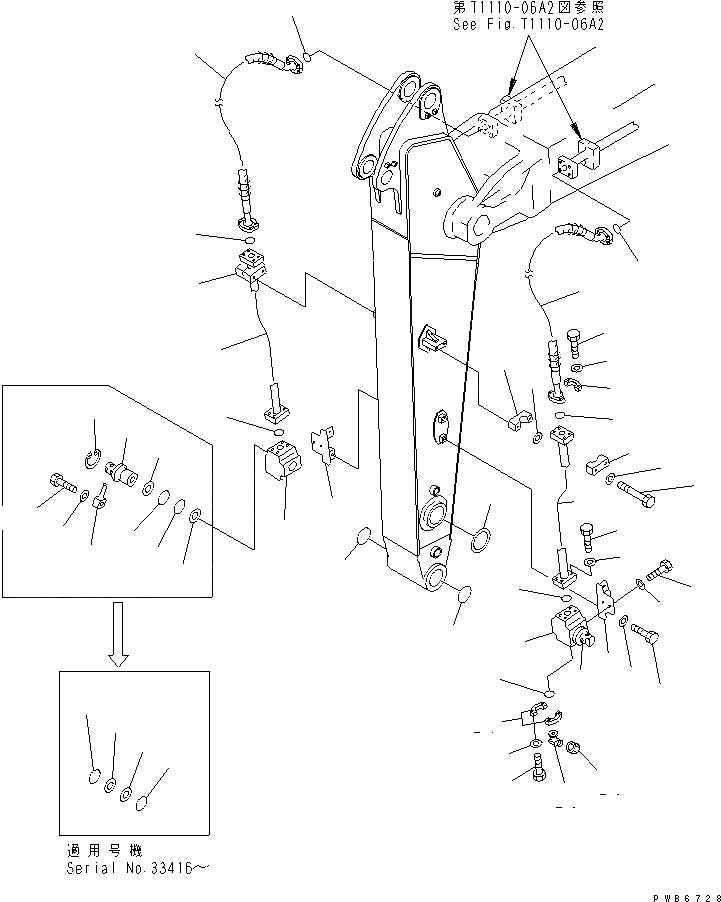 第T1110-06A2図参照
See Fig.T1110-06A2

適用号機
Serial No.33416～

PWB6728