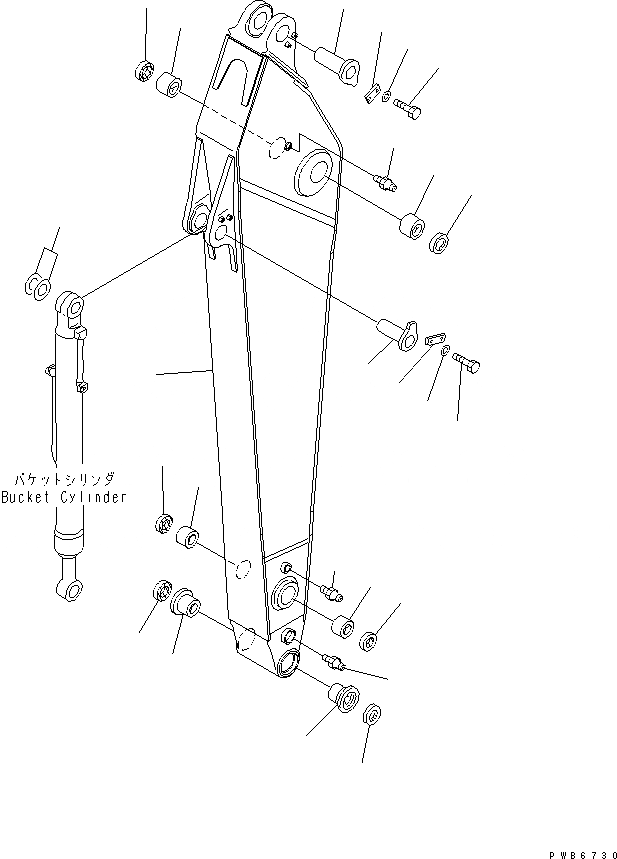 バケットシリンダ
Bucket Cylinder

PWB6730