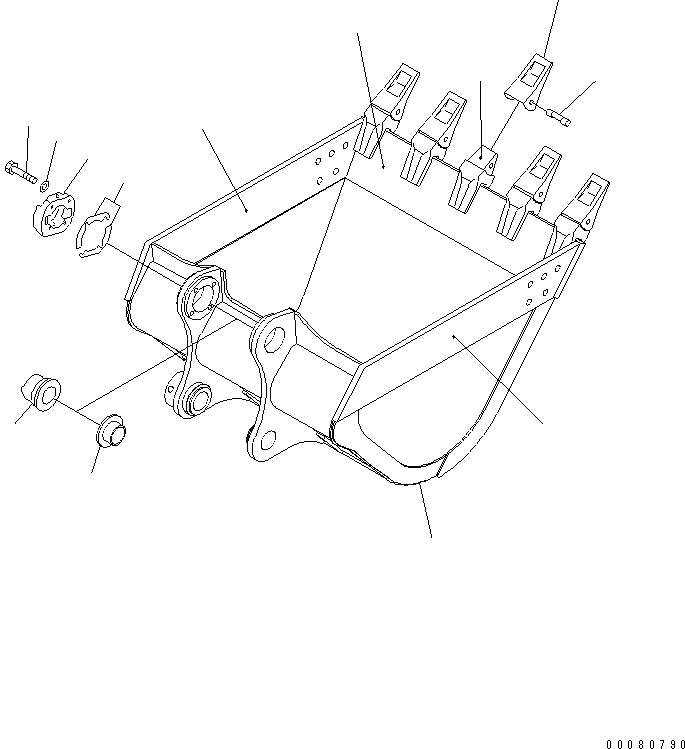 00080790