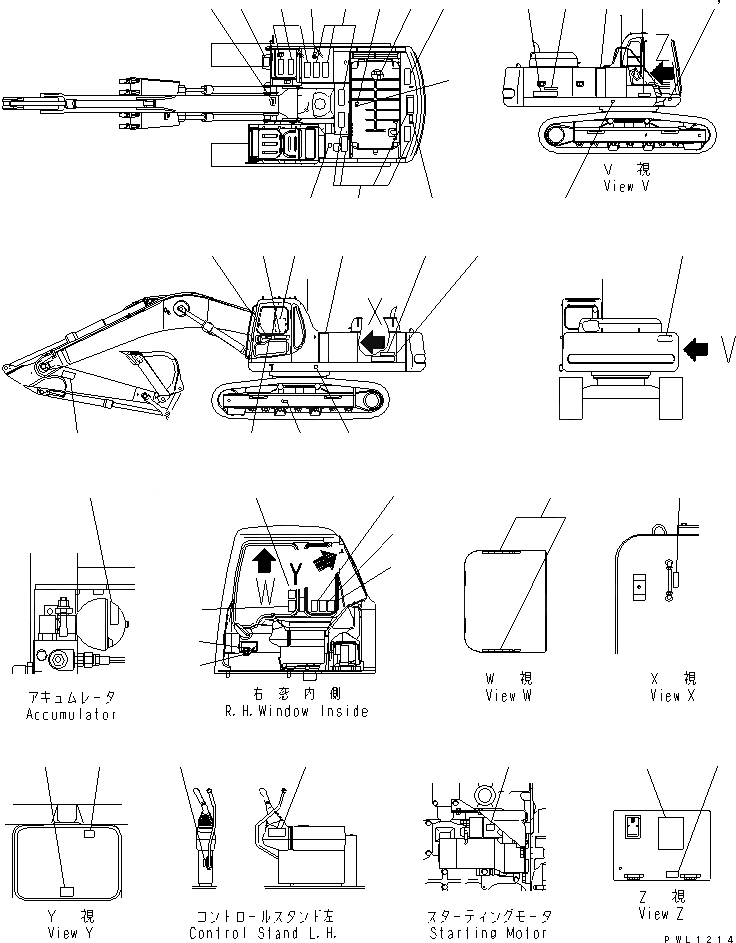 Z

V 視
View V

X

V

W
Y

アキュムレータ
Accumulator

右 窓 内 側
R.H.Window Inside

W 視
View W

X 視
View X

Y 視
View Y

コントロールスタンド左
Control Stand L.H.

スターティングモータ
Starling Motor

Z 視
View Z

PWL1214