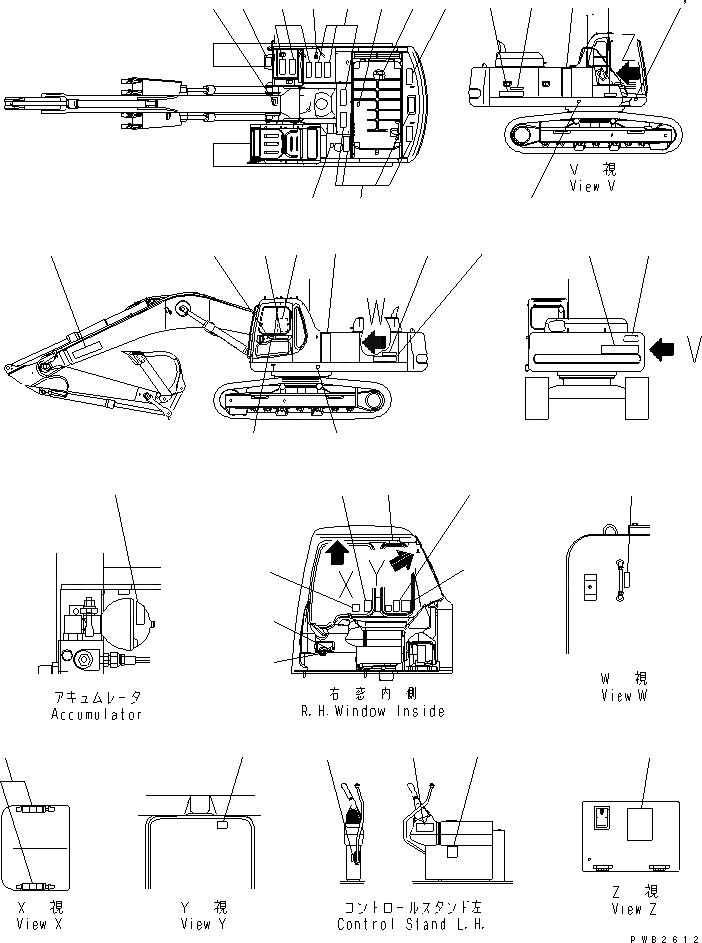 Z

V 視
View V

W

V

X

Y

アキュムレータ
Accumulator

右窓内側
R.H.Window Inside

W 視
View W

X 視
View X

Y 視
View Y

コントロールスタンド左
Control Stand L.H.

Z 視
View Z

PWB2612