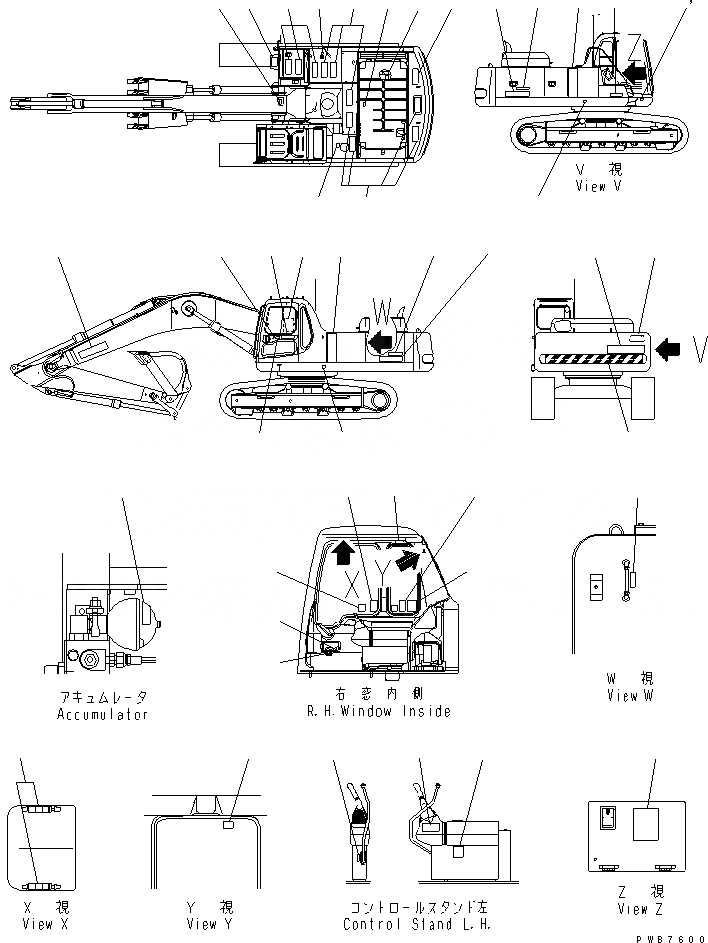 Z

V 視
View V

W

V

X Y

アキュムレータ
Accumulator

右窓内側
R.H.Window Inside

W 視
View W

X 視
View X

Y 視
View Y

コントロールスタンド左
Control Stand L.H.

Z 視
View Z

PWB7600