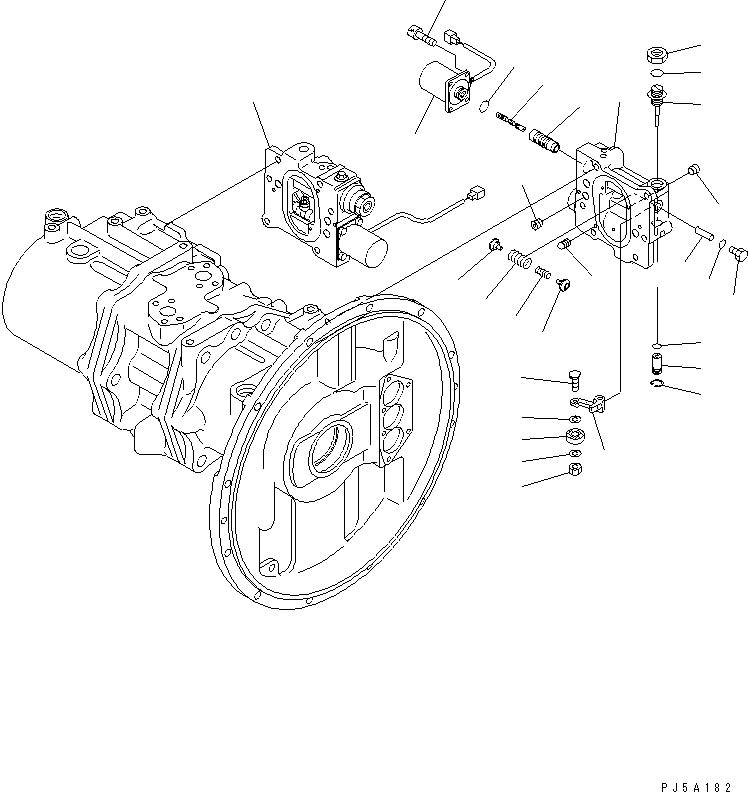 PJ5A182