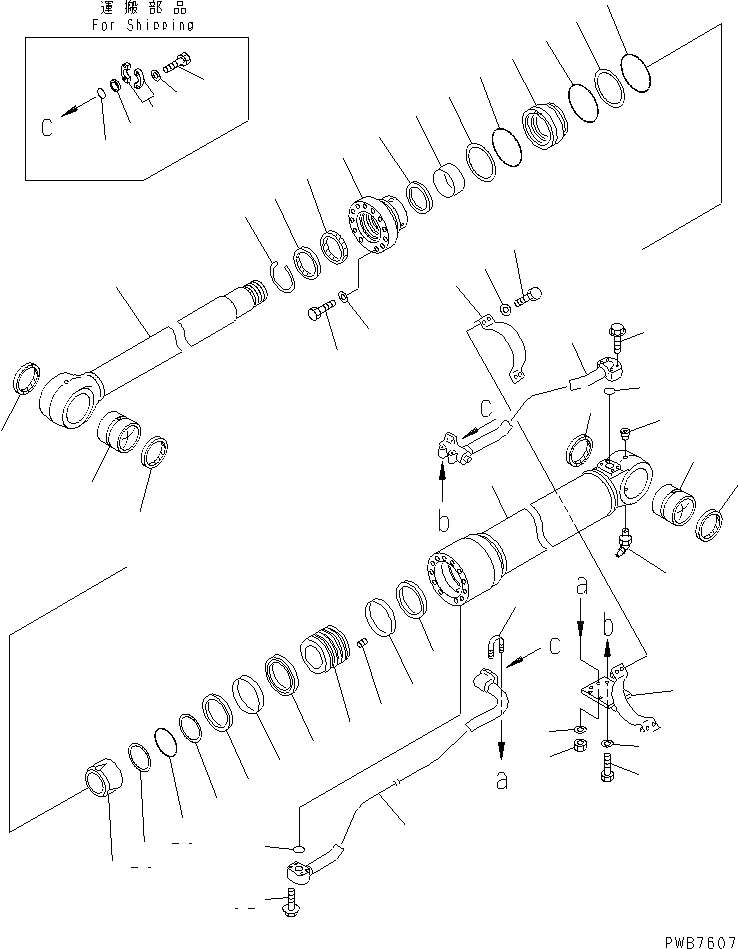 運搬部品
For Shipping

C

C

b

a

b

C

a

PWB7607