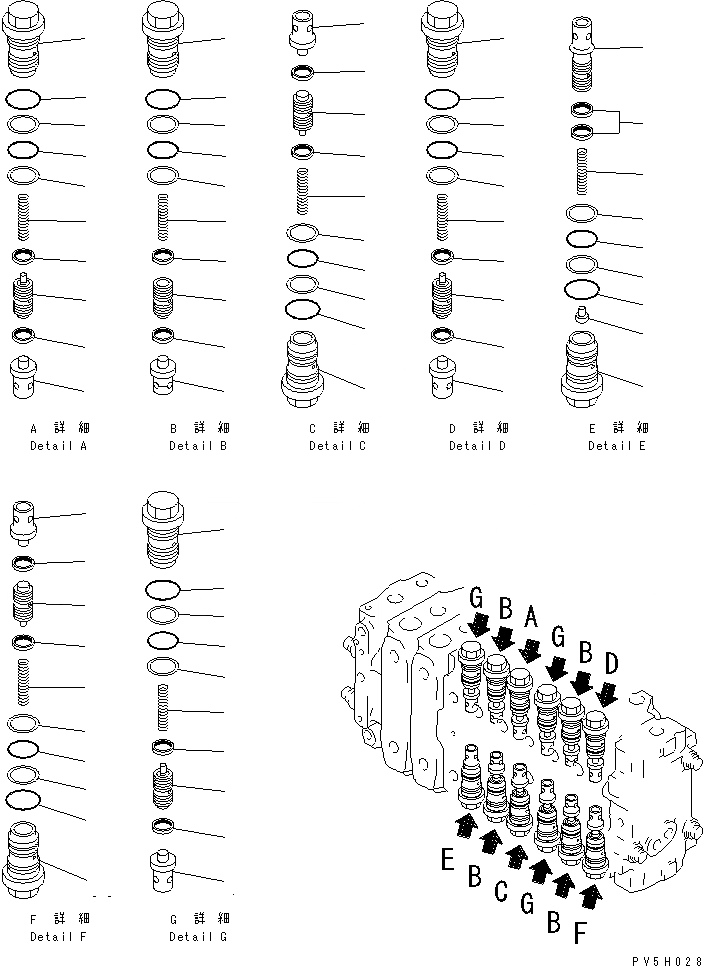 A 詳 細
Detail A

B 詳 細
Detail B

C 詳 細
Detail C

D 詳 細
Detail D

E 詳 細
Detail E

F 詳 細
Detail F

G 詳 細
Detail G

G B A G B D

E B C G B F

PV5H028