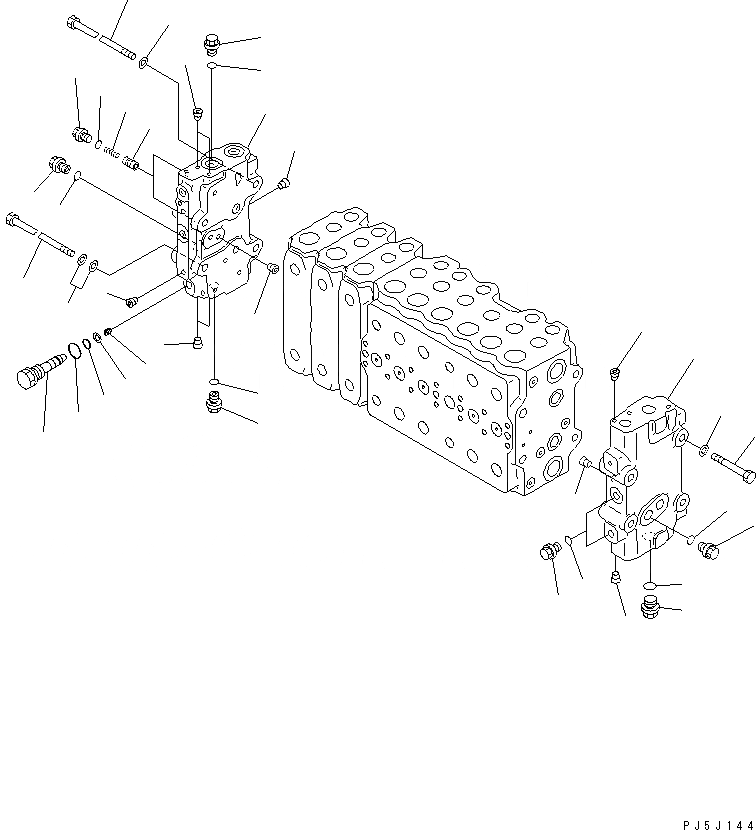 PJ5J144