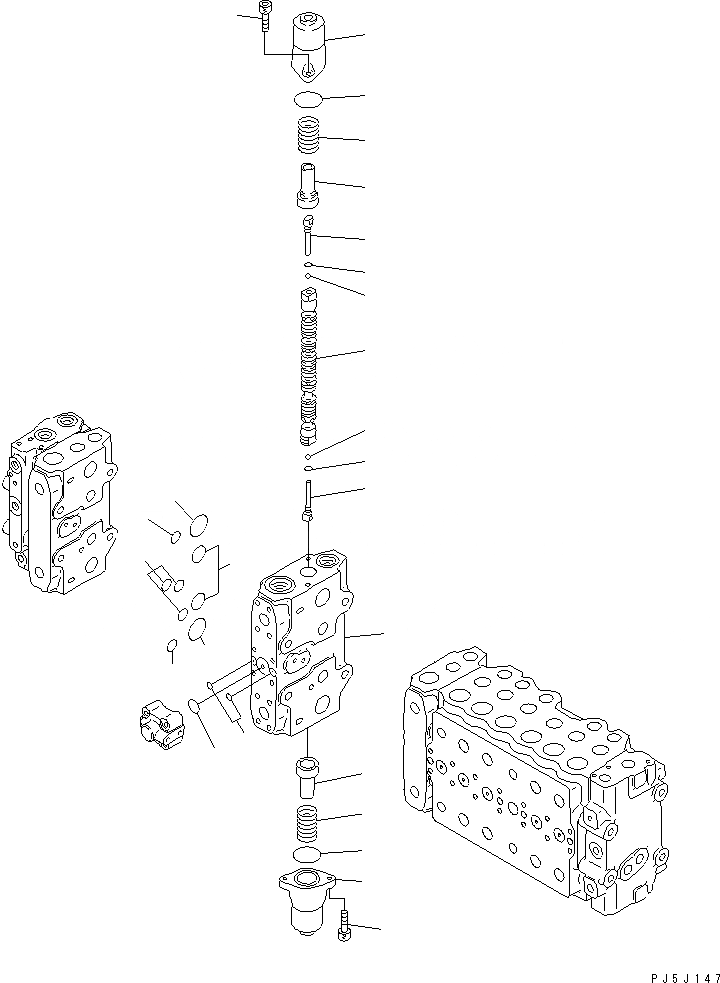 PJ5J147