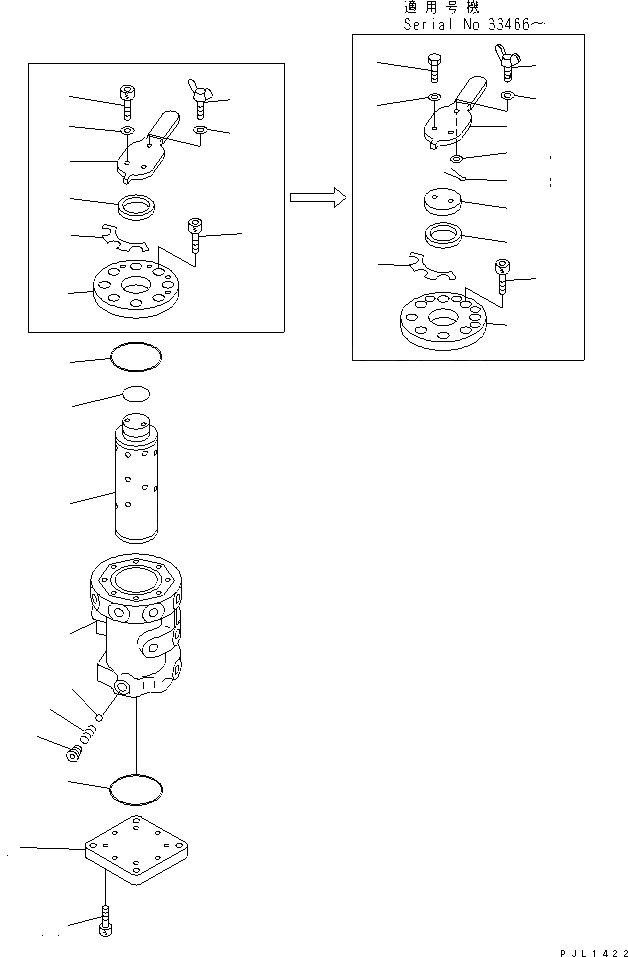 適用号機
Serial No 33466~

PJL1422