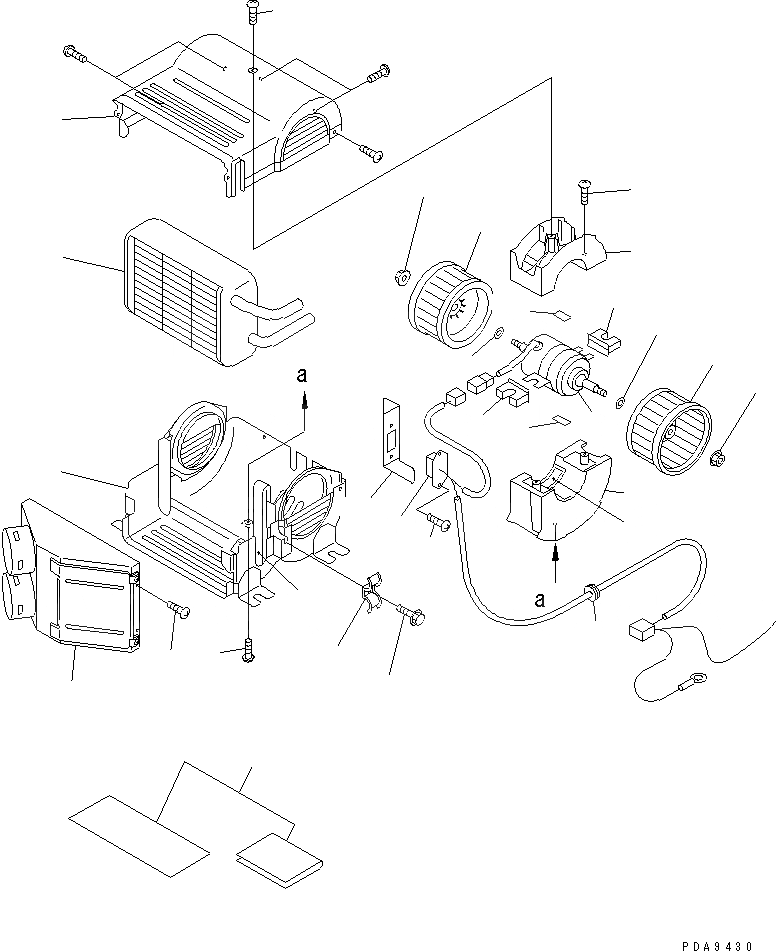 a

a

PDA9430