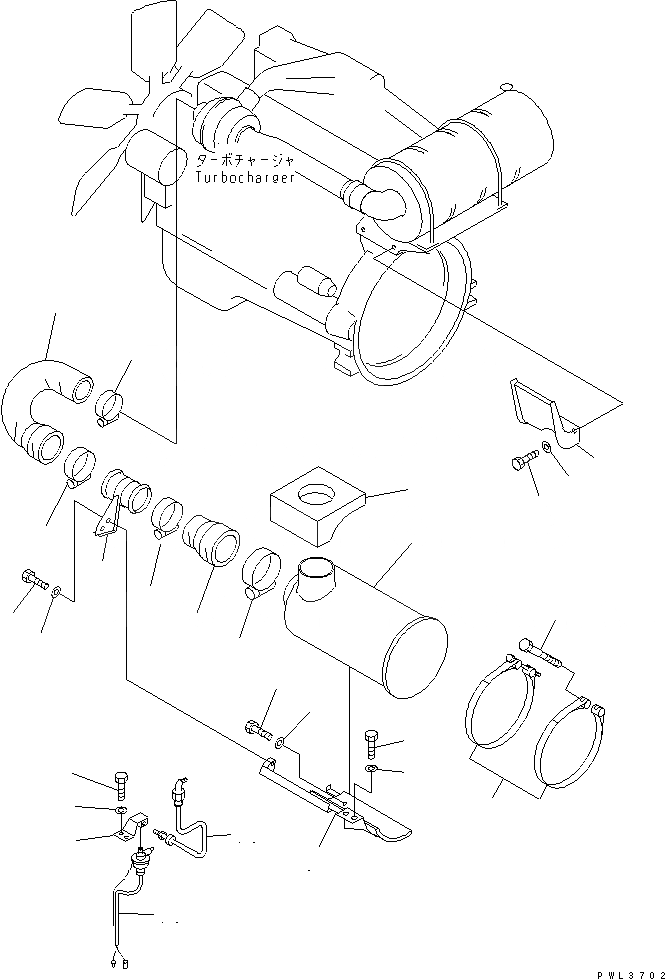 ターボチャージャ
Turbocharger

PWL3702