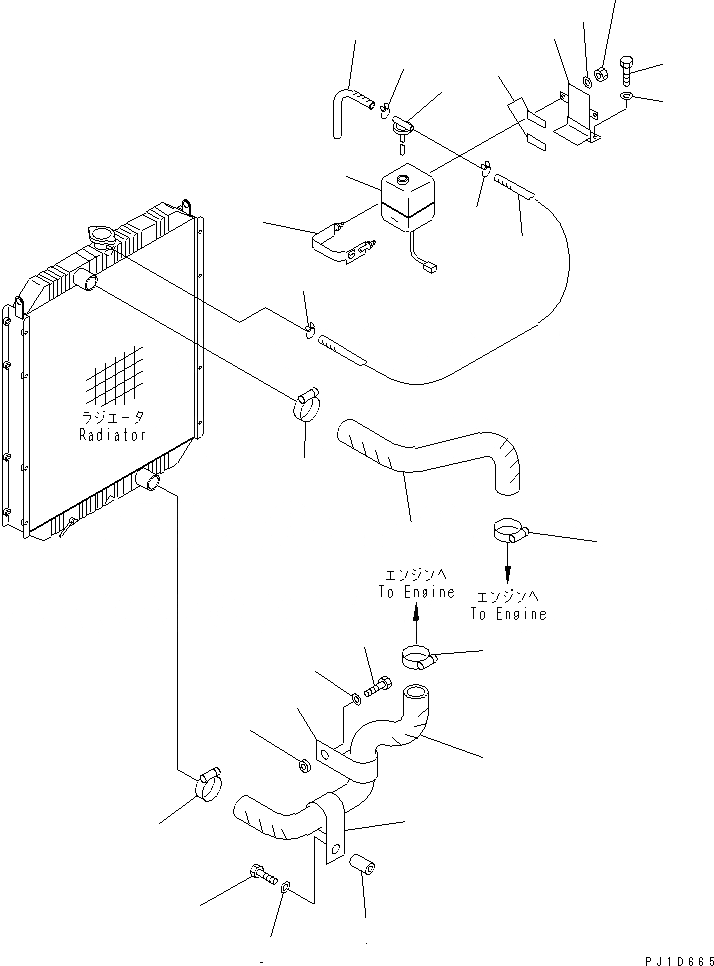 ラジエータ
Radiator

エンジンへ
To Engine

エンジンへ
To Engine

PJ1D665