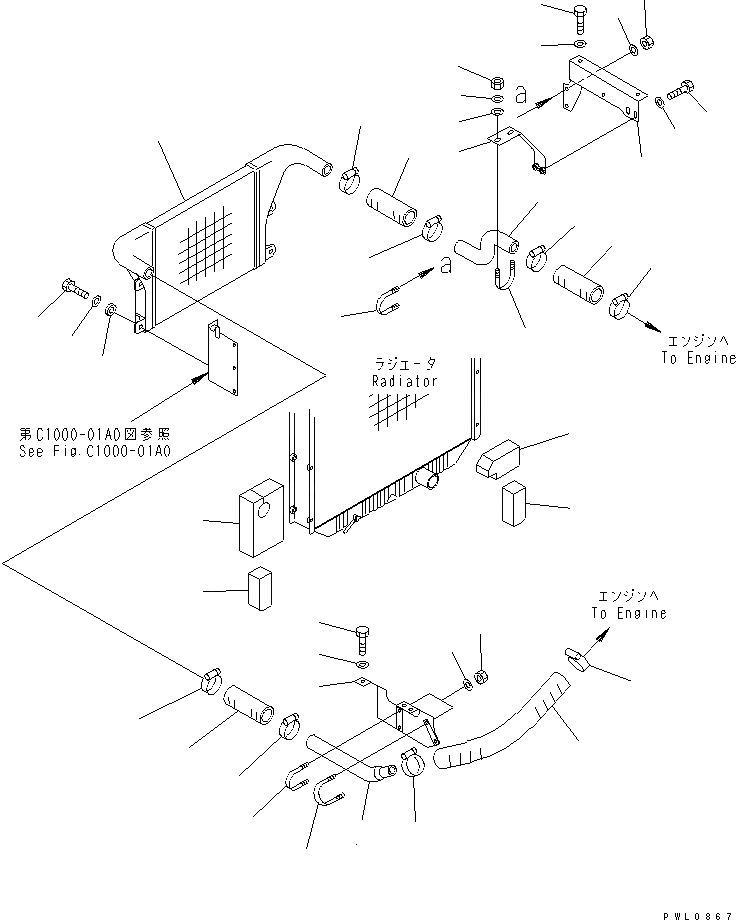 a

a

エンジンへ
To Engine

ラジエータ
Radiator

第C1000-01A0図参照
See Fig.C1000-01A0

エンジンへ
To Engine

PWL0867