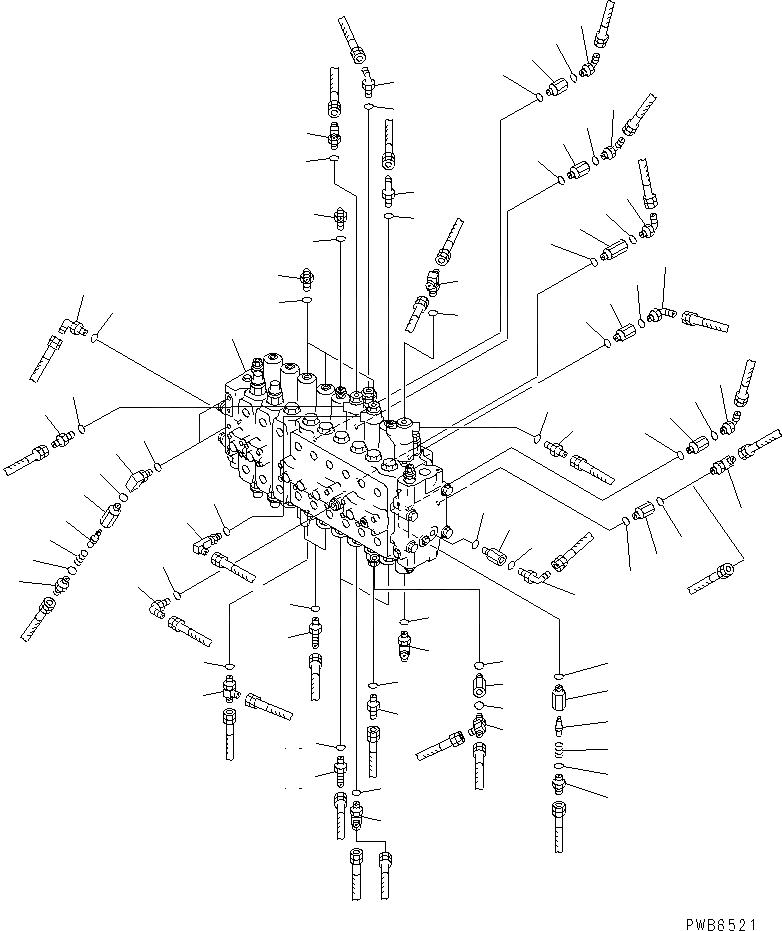 PWB6521