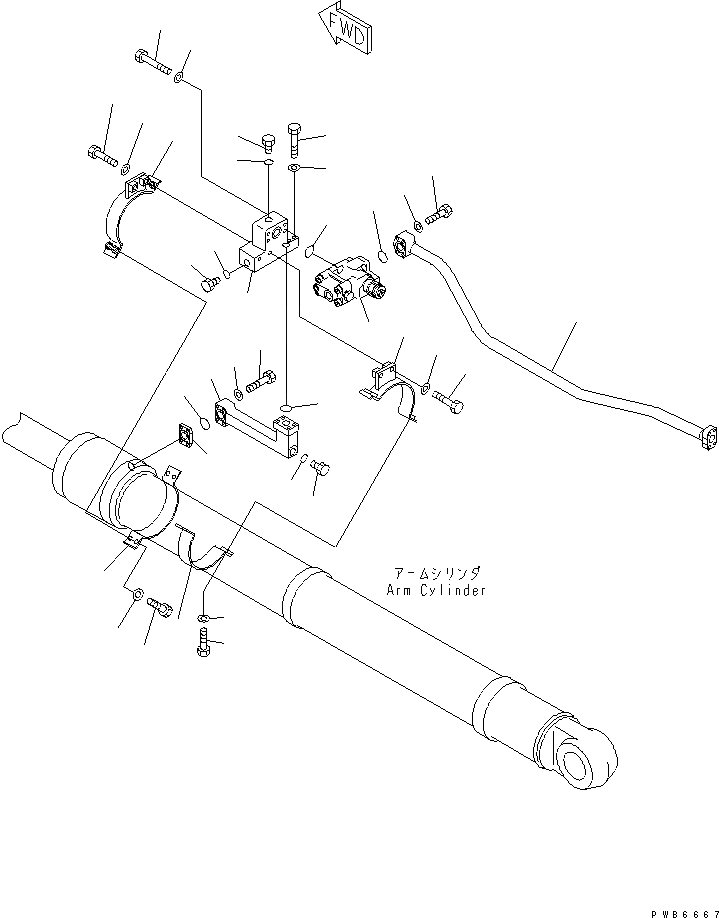 FWD

アームシリンダ
Arm Cylinder

PWB6667