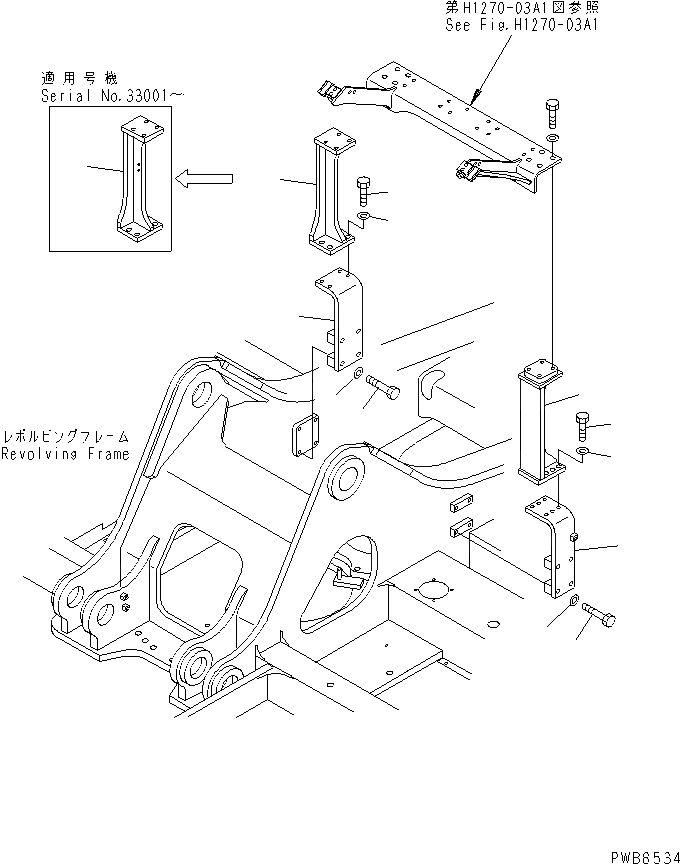 第H1270-03A1図参照
See Fig.H1270-03A1

適用号機
Serial No.33001～

レボルビングフレーム
Revolving Frame

PWB8534