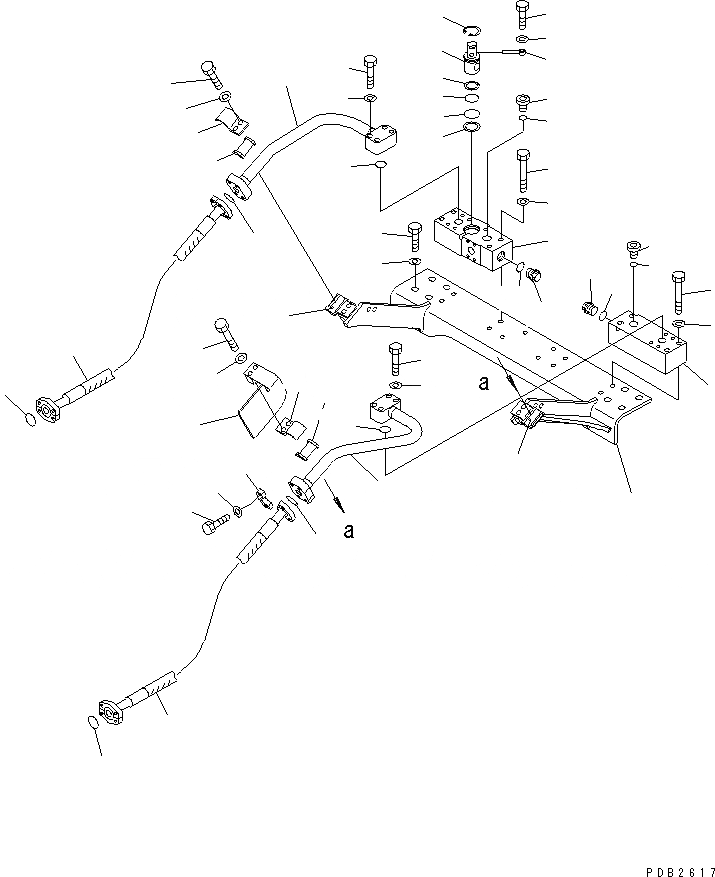 a

a

PDB2617