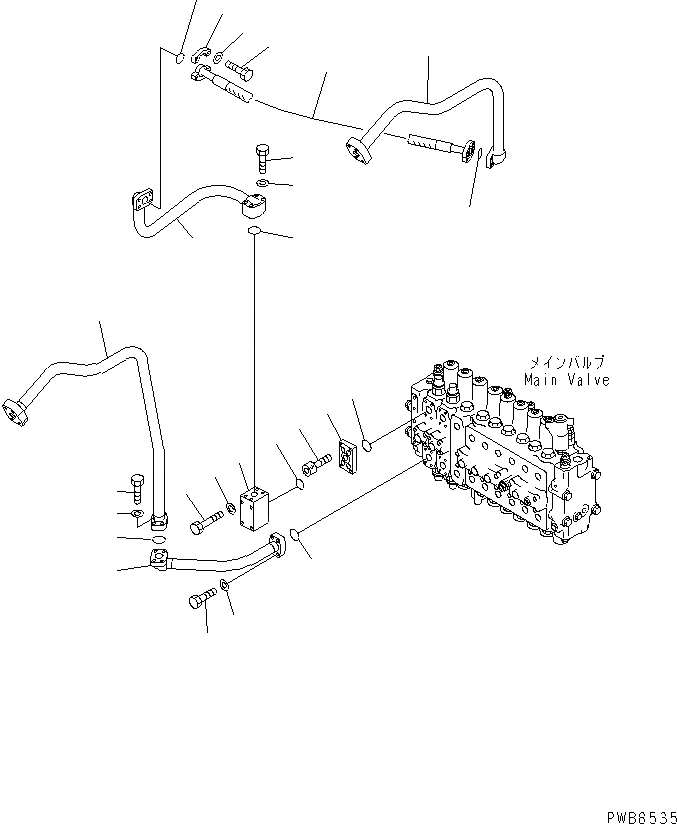 メインバルブ
Main Valve

PWB8535