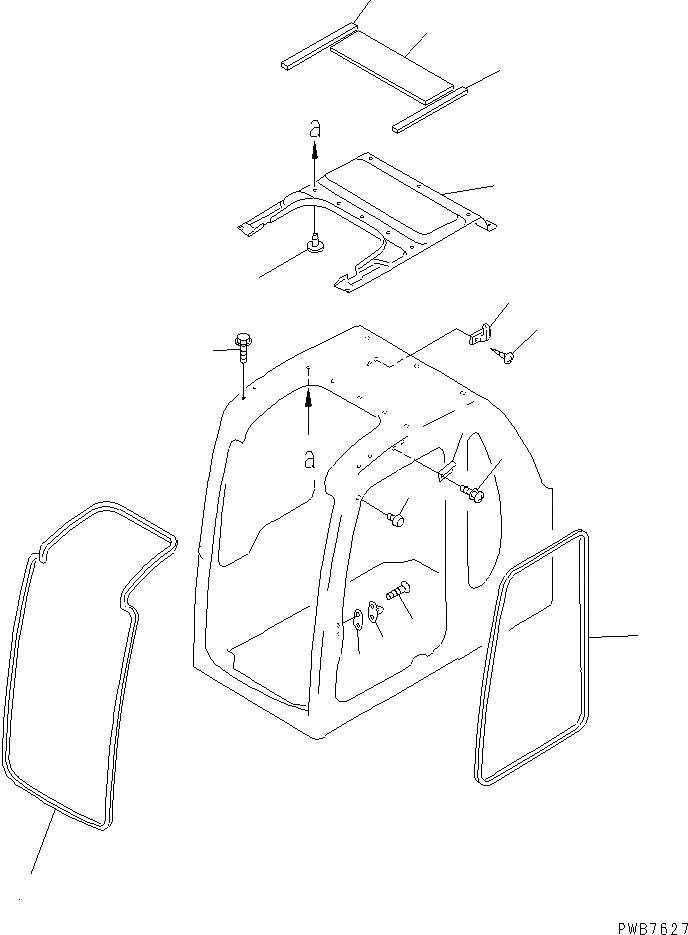 a

a

PWB7627