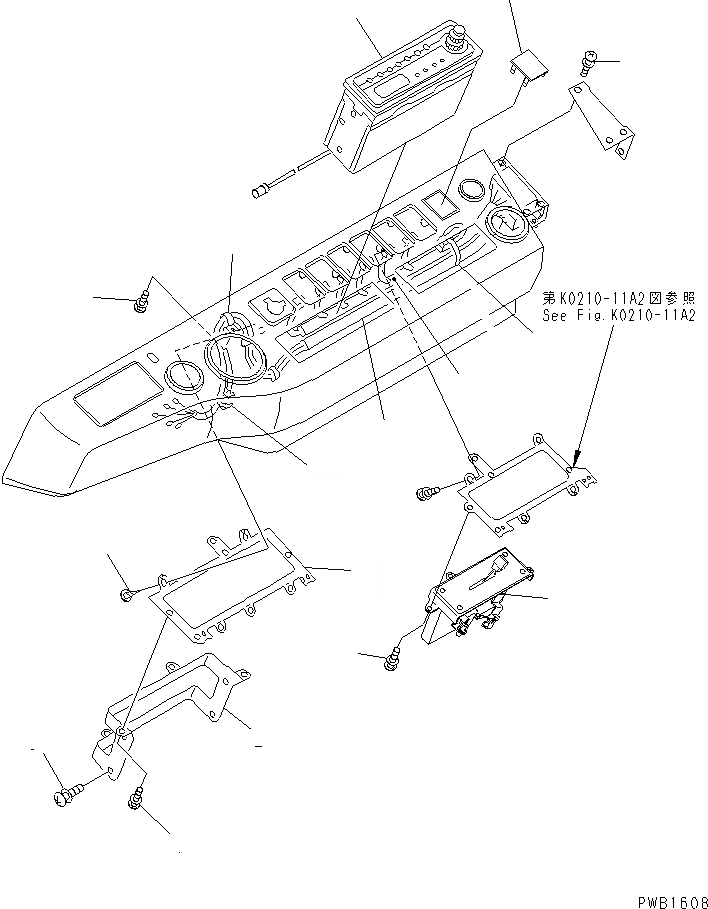 第K0210-11A2図参照
See Fig.K0210-11A2

PWB1608