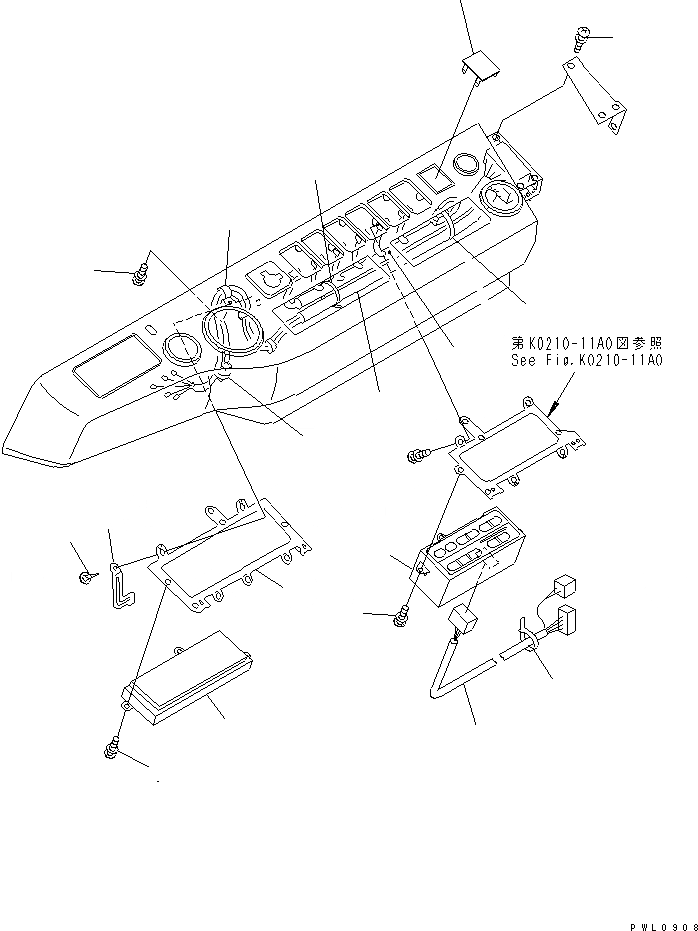 第K0210-11A0図参照
See Fig.K0210-11A0

PWL0908