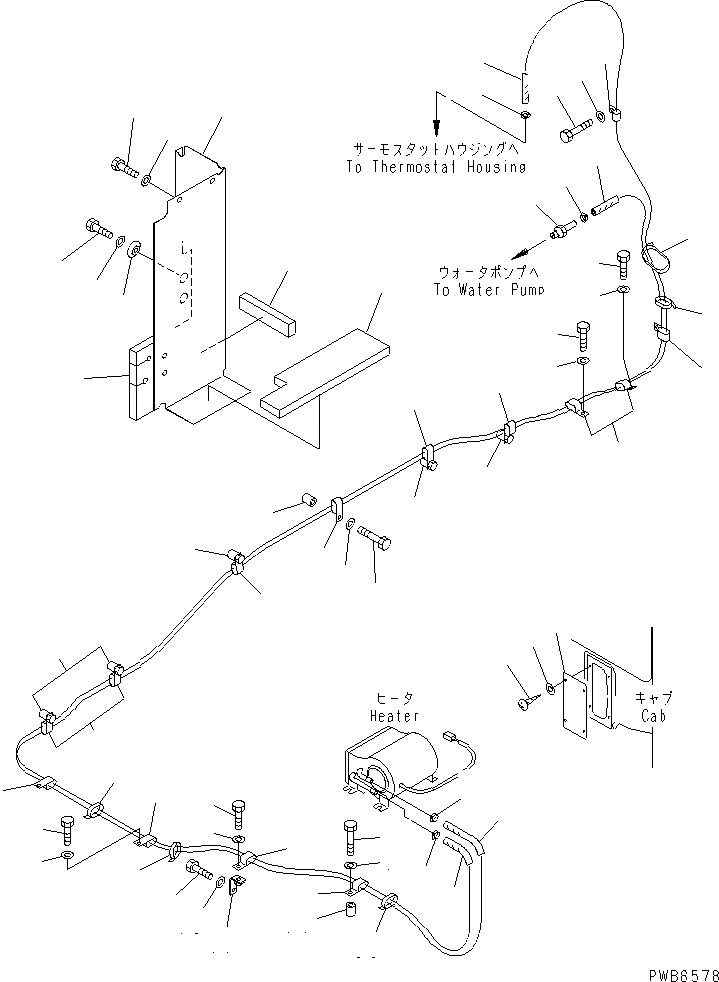 サーモスタットハウジングへ
To Thermostat Housing

ウォータポンプへ
To Water Pump

ヒータ
Heater

キャブ
Cab

PWB8578