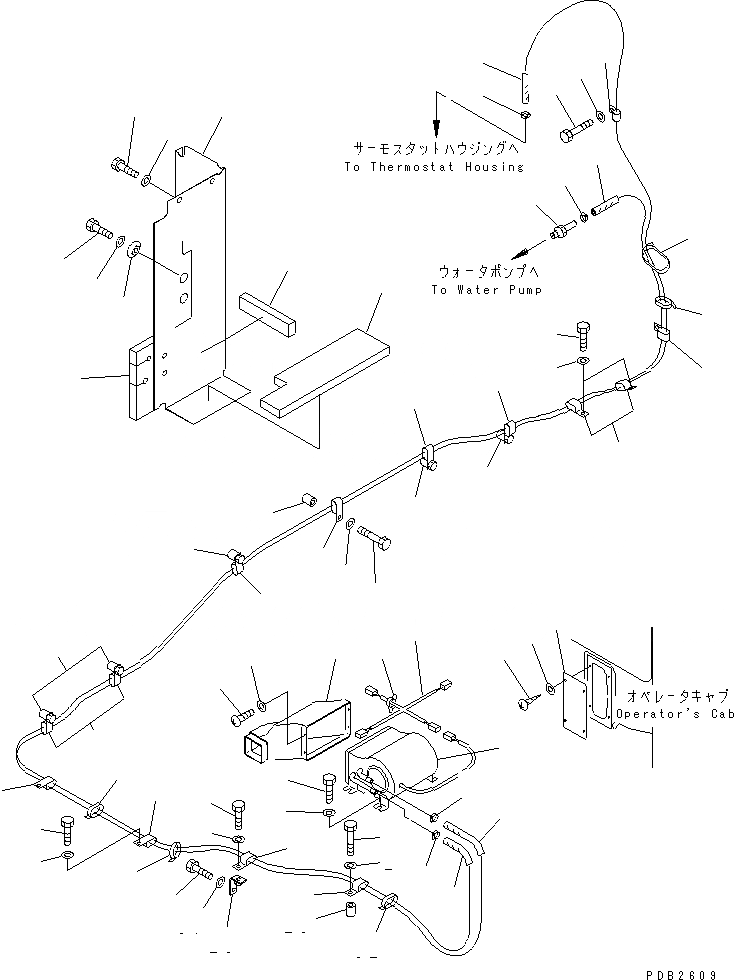 サーモスタットハウジングへ
To Thermostat Housing

ウォータポンプへ
To Water Pump

オペレータキャブ
Operator's Cab

PDB2609