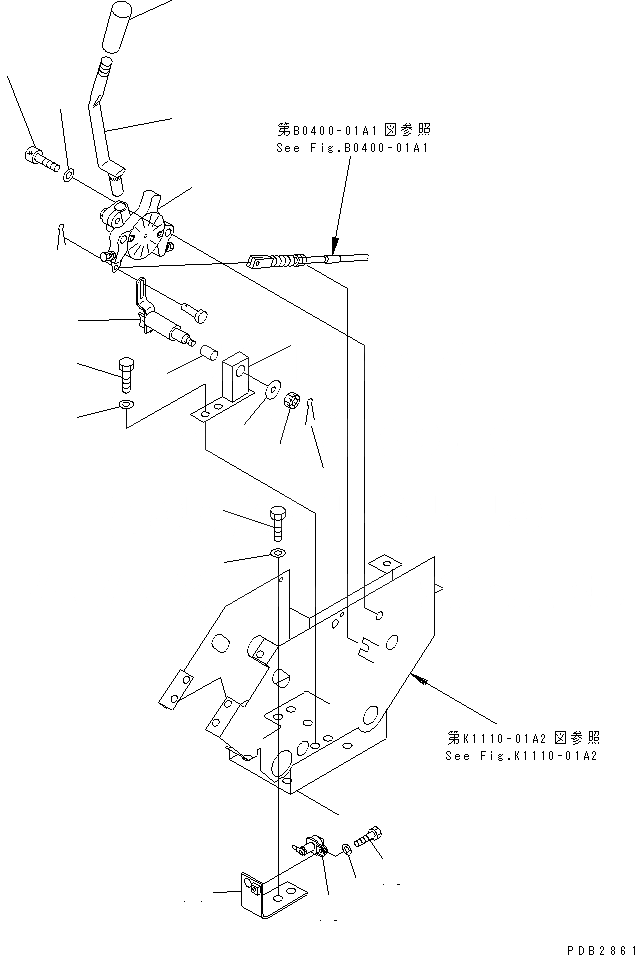 第B0400-01A1図参照
See Fig.B0400-01A1

第K1110-01A2図参照
See Fig.K1110-01A2

PDB2861