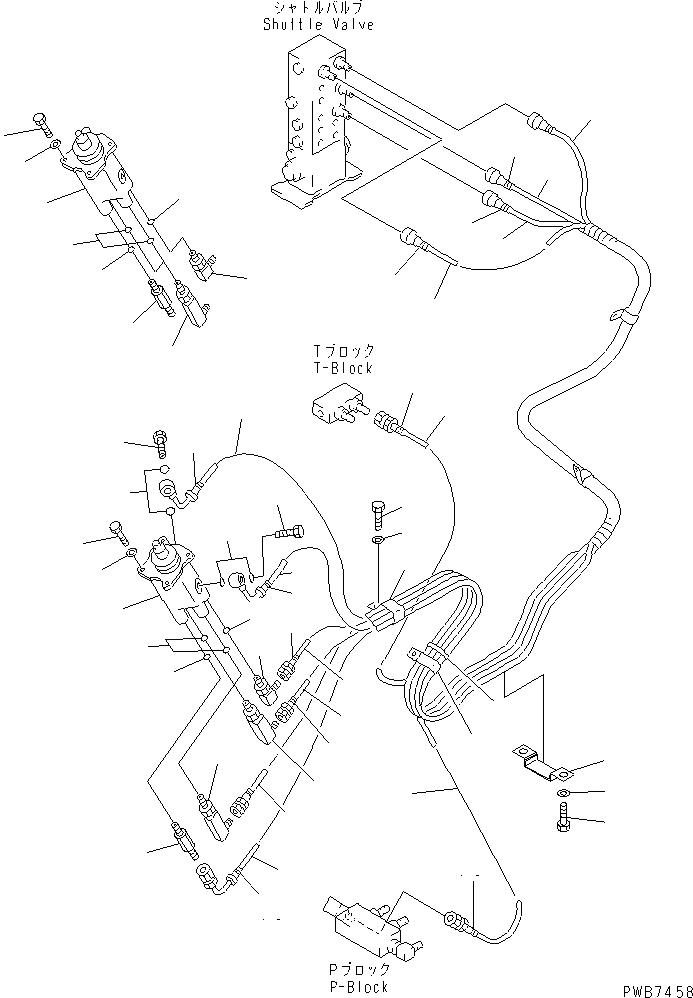 シャトルバルブ
Shuttle Valve

Tブロック
T-Block

Pブロック
P-Block

PWB7458