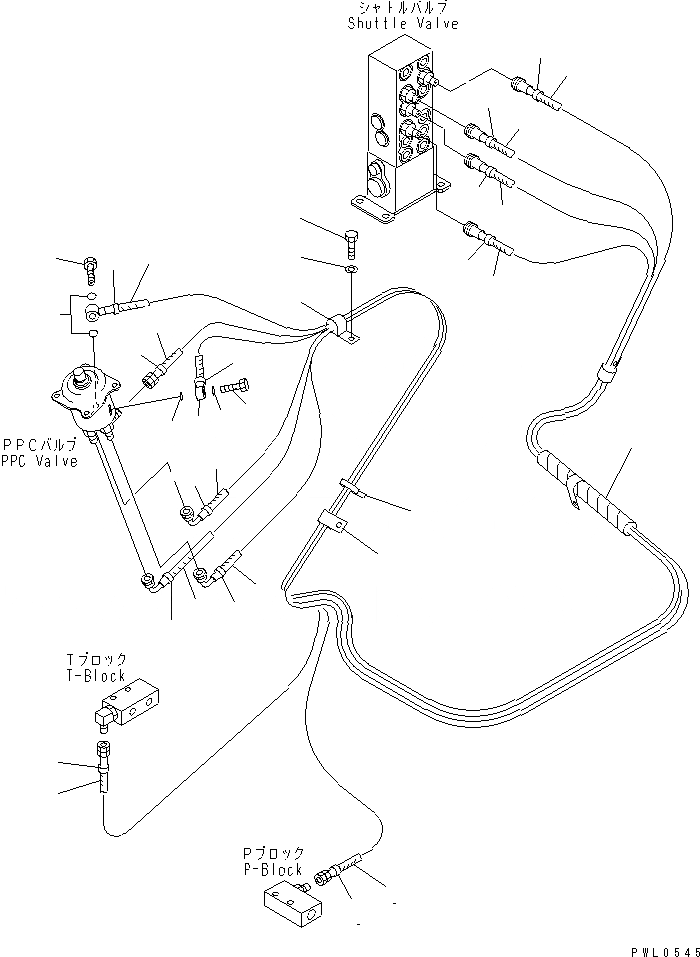 シャトルバルブ
Shuttle Valve

PPCバルブ
PPC Valve

Tブロック
T-Block

Pブロック
P-Block

PWL0545