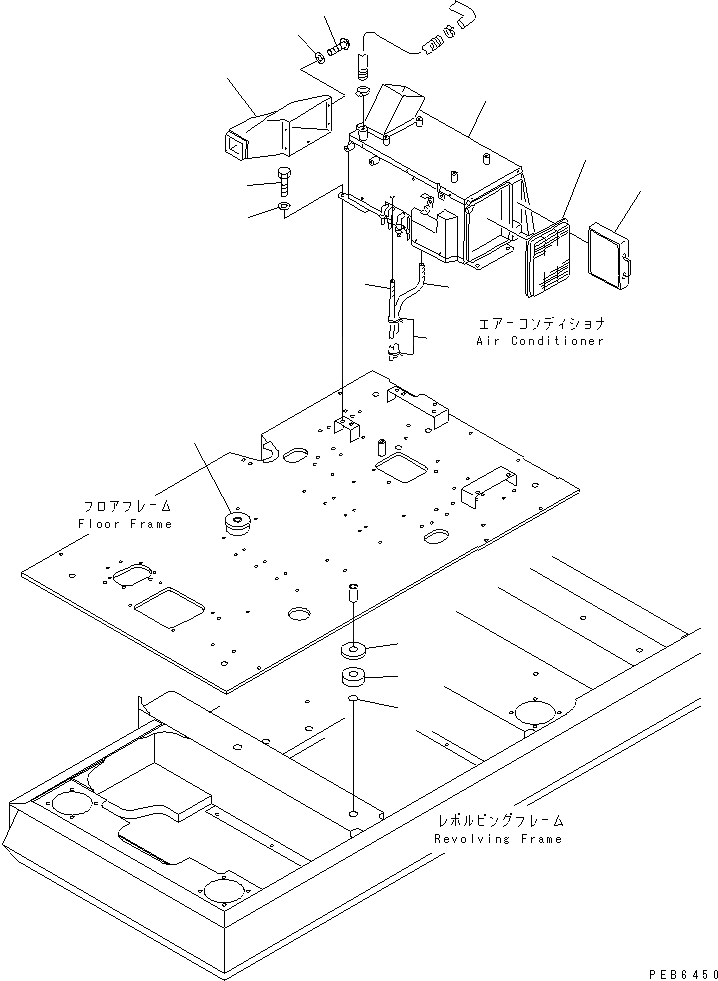 エアーコンディショナ
Air Conditioner

フロアフレーム
Floor Frame

レボルビングフレーム
Revolving Frame

PEB6450