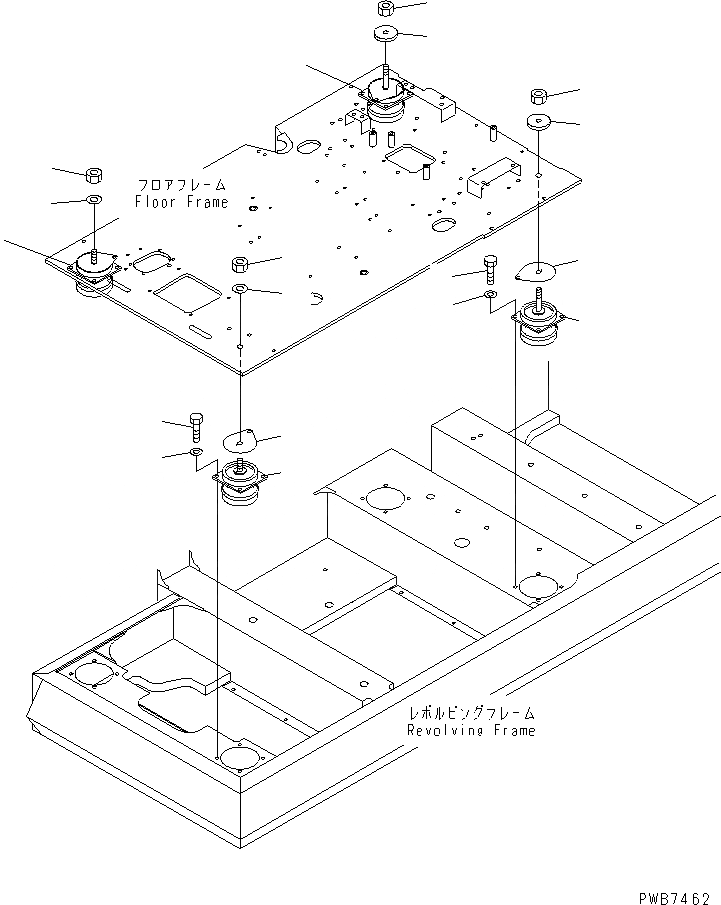 フロアフレーム
Floor Frame

レボルビングフレーム
Revolving Frame

PWB7462