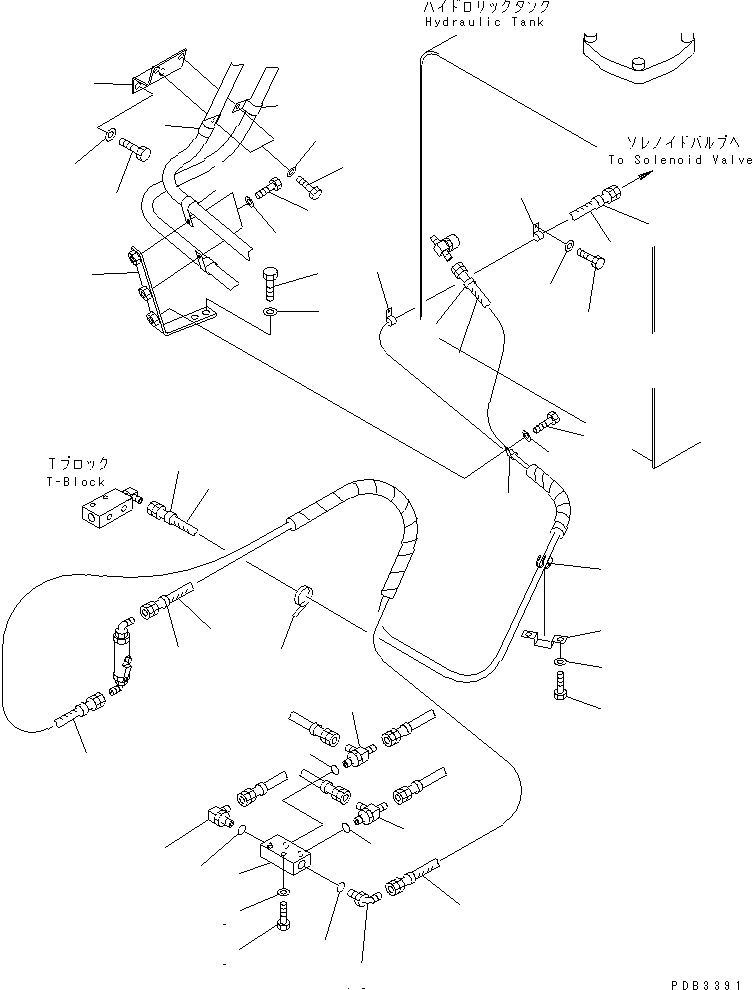 ハイドロリックタンク
Hydraulic Tank

ソレノイドバルブへ
To Solenoid Valve

Tブロック
T-Block

PDB3391