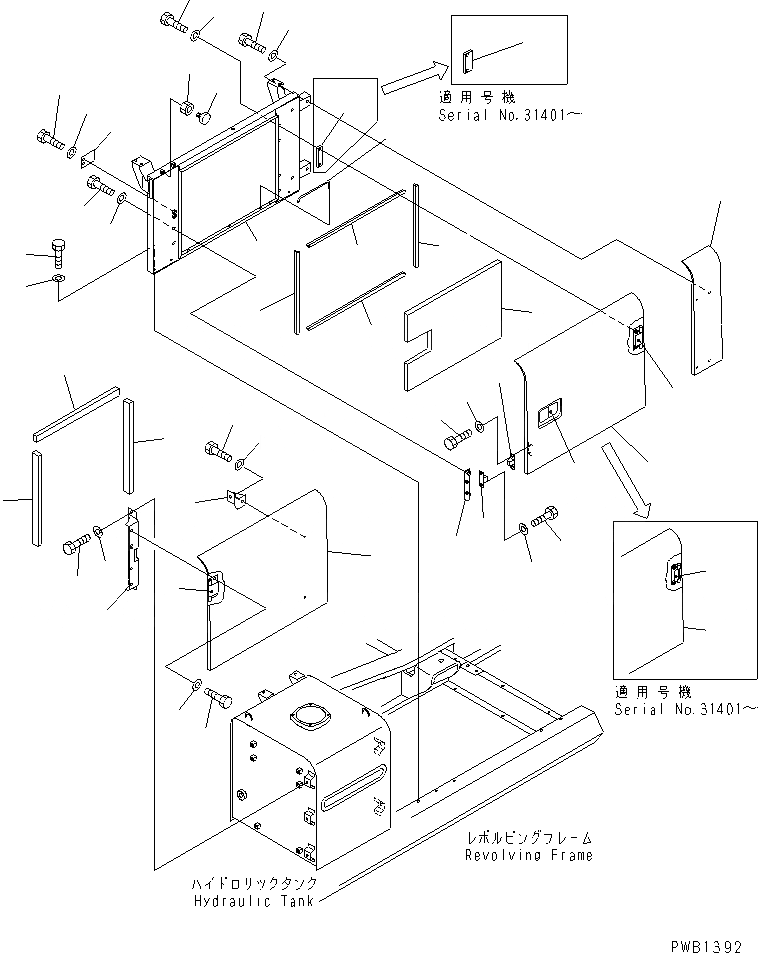 適用号機
Serial No.31401～

適用号機
Serial No.31401～

レボルビングフレーム
Revolving Frame

ハイドロリックタンク
Hydraulic Tank

PWB1392