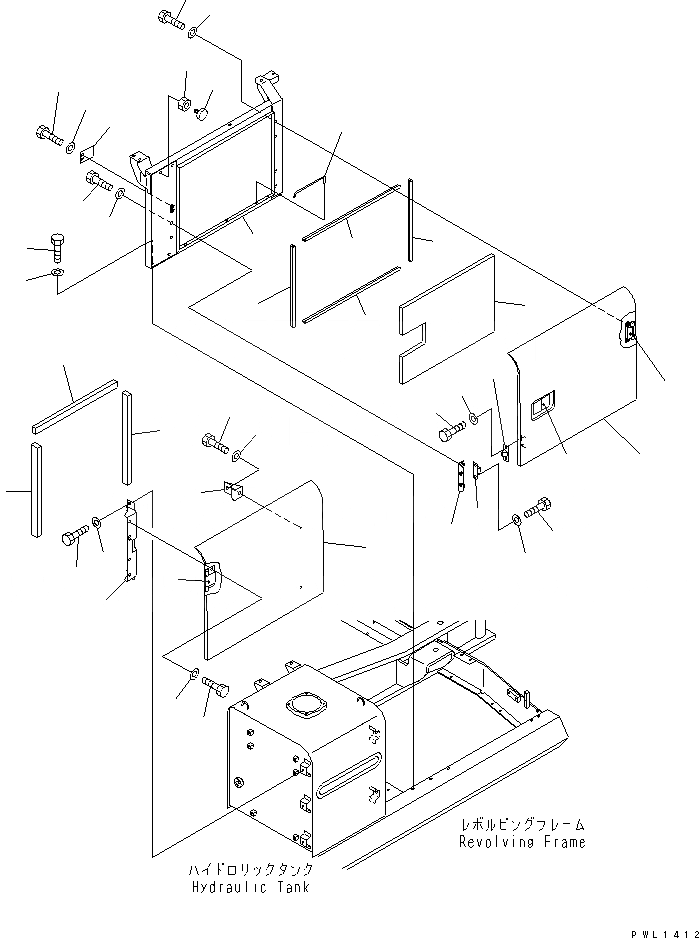 レボルビングフレーム
Revolving Frame

ハイドロリックタンク
Hydraulic Tank

PWL1412