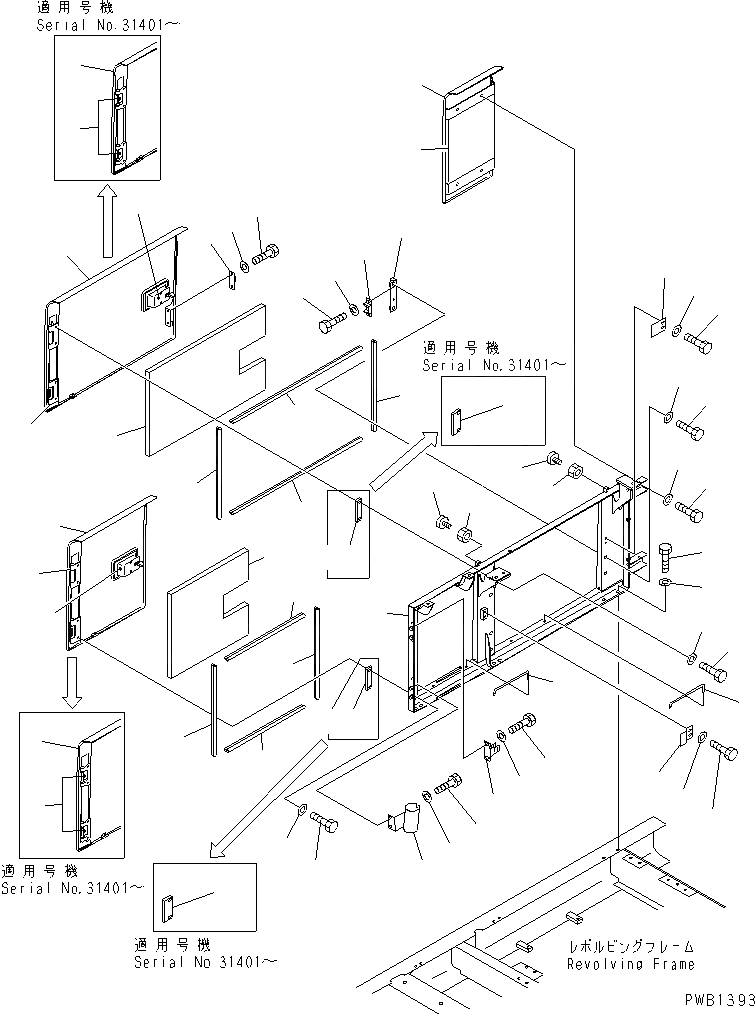 適用号機
Serial No.31401～

適用号機
Serial No.31401～

適用号機
Serial No.31401～

適用号機
Serial No 31401～

レボルビングフレーム
Revolving Frame

PWB1393