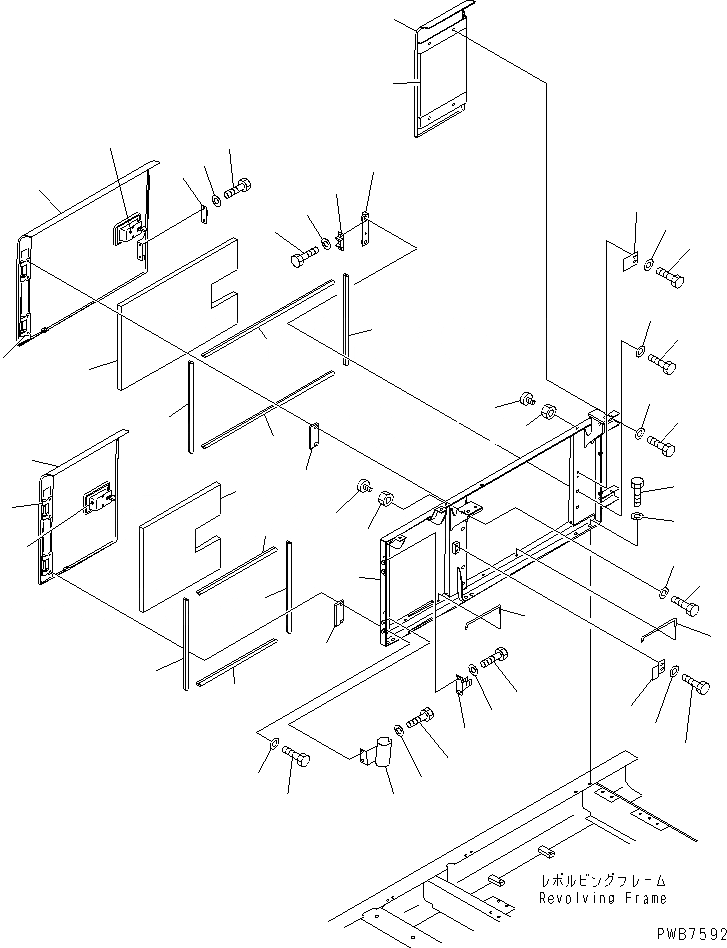 レボルビングフレーム
Revolving Frame

PWB7592