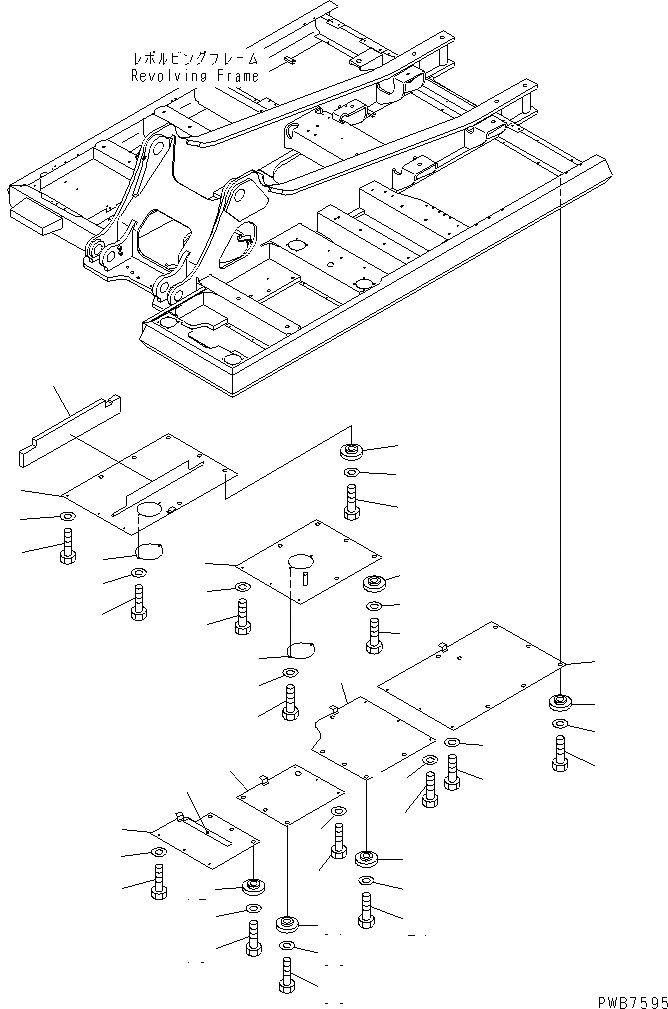 レボルビングフレーム
Revolving Frame

PWB7595